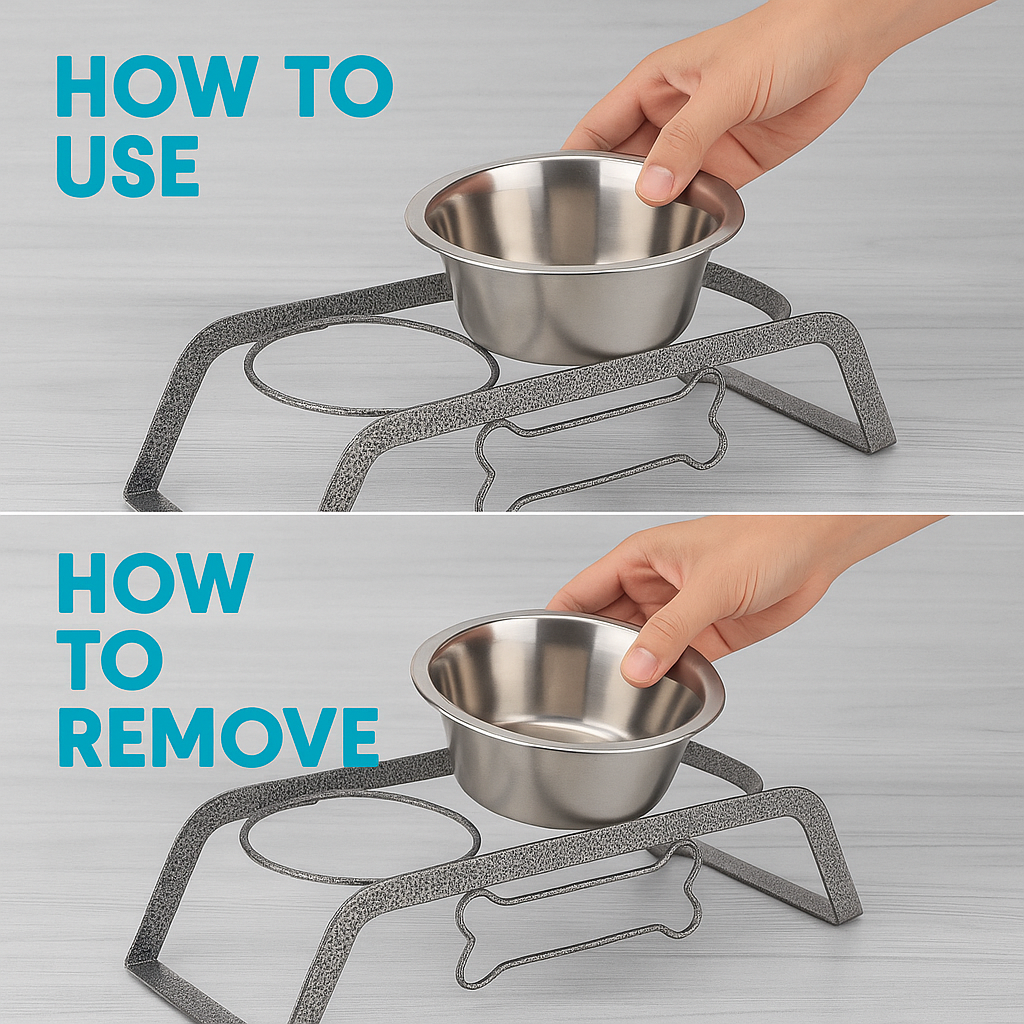 HOW TO USE

HOW TO REMOVE